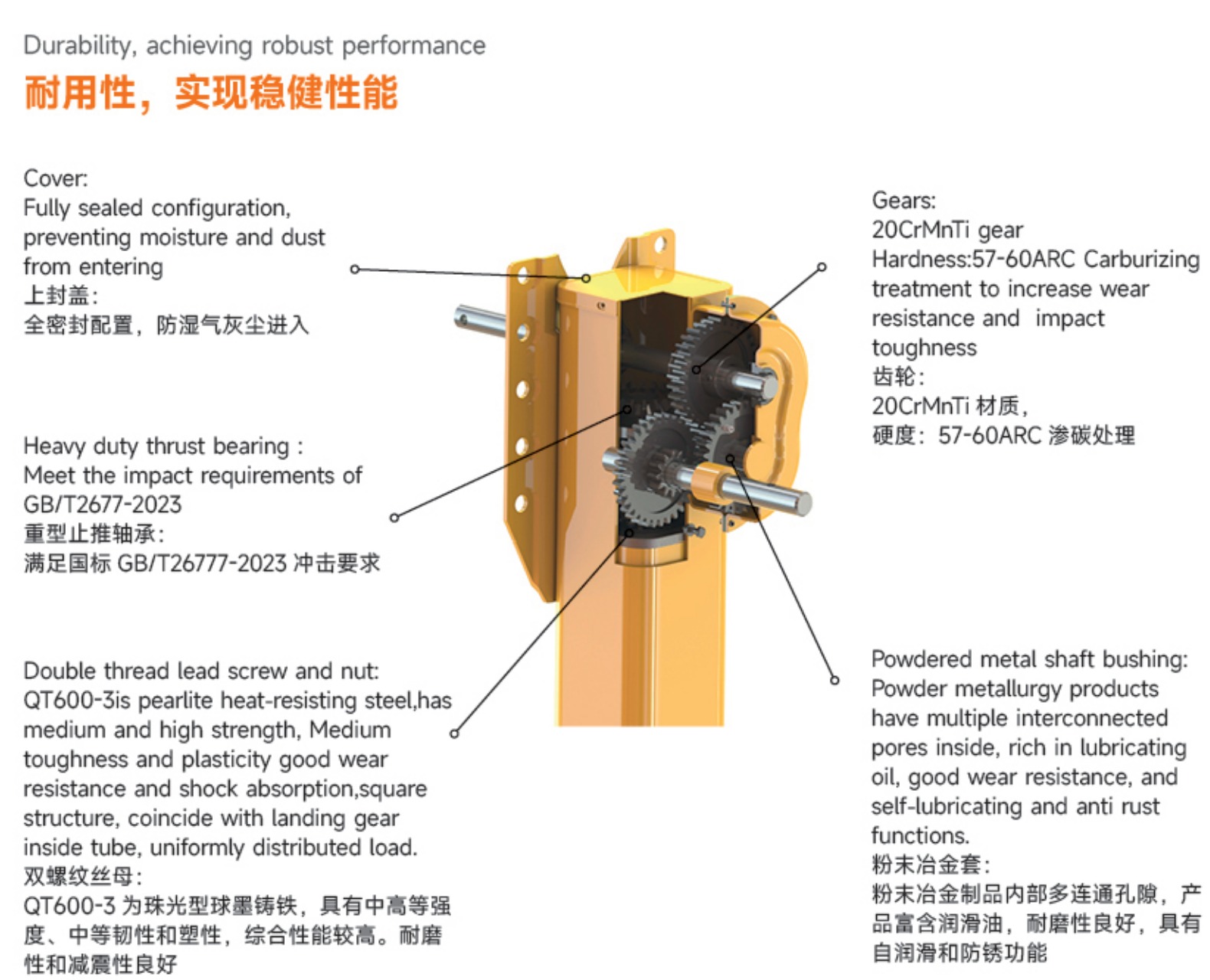 Durability, achieving robust performance
耐用性，实现稳健性能

Cover:
Fully sealed configuration, preventing moisture and dust from entering
上封盖：
全密封配置，防湿气灰尘进入

Heavy duty thrust bearing :
Meet the impact requirements of GB/T2677-2023
重型止推轴承：
满足国标 GB/T26777-2023 冲击要求

Double thread lead screw and nut:
QT600-3is pearlite heat-resisting steel,has medium and high strength, Medium toughness and plasticity good wear resistance and shock absorption,square structure, coincide with landing gear inside tube, uniformly distributed load.
双螺纹丝母：
QT600-3 为珠光型球墨铸铁，具有中高等强度、中等韧性和塑性，综合性能较高。耐磨性和减震性良好

Gears:
20CrMnTi gear
Hardness:57-60ARC Carburizing treatment to increase wear resistance and impact toughness
齿轮：
20CrMnTi 材质，
硬度：57-60ARC 渗碳处理

Powdered metal shaft bushing:
Powder metallurgy products have multiple interconnected pores inside, rich in lubricating oil, good wear resistance, and self-lubricating and anti rust functions.
粉末冶金套：
粉末冶金制品内部多连通孔隙，产品富含润滑油，耐磨性良好，具有自润滑和防锈功能